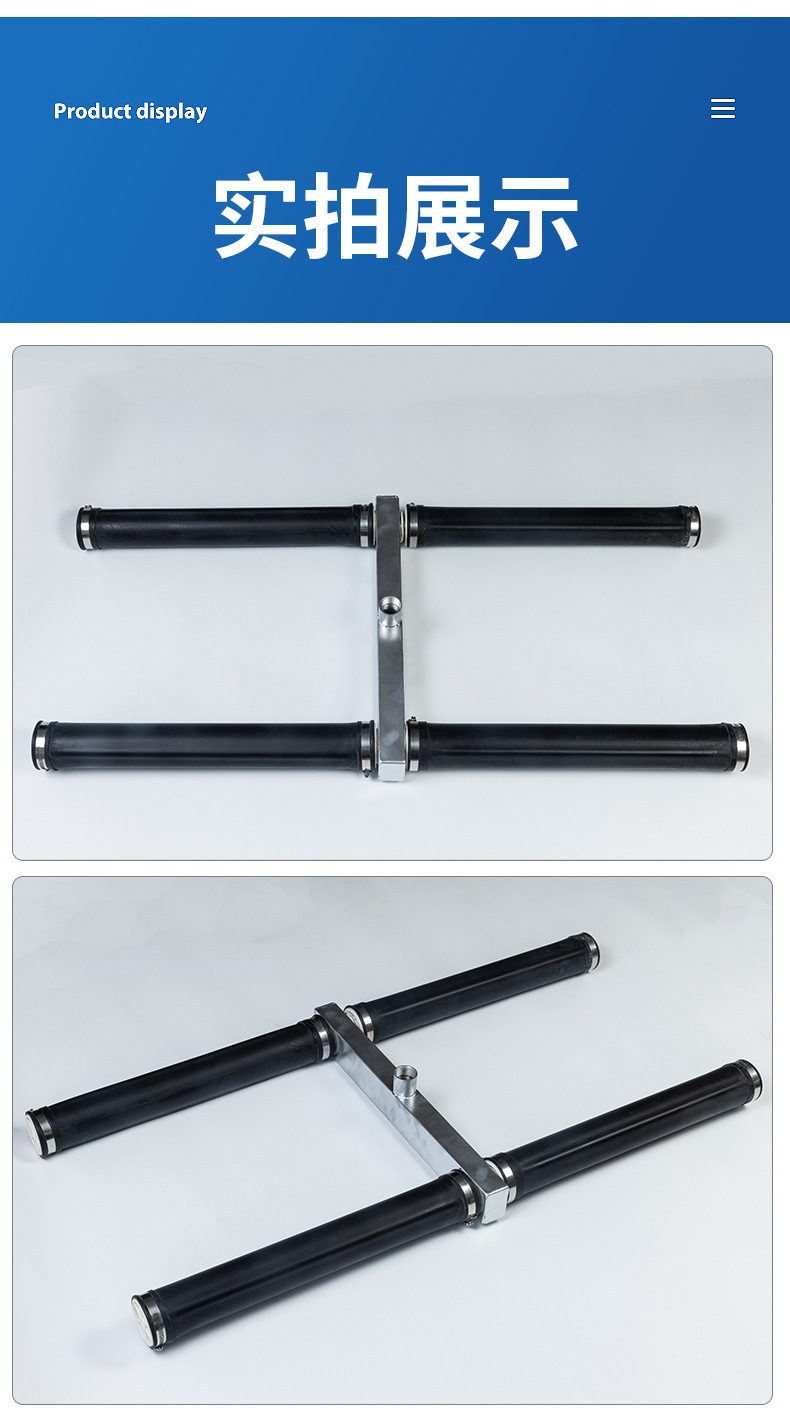 Product display

实拍展示