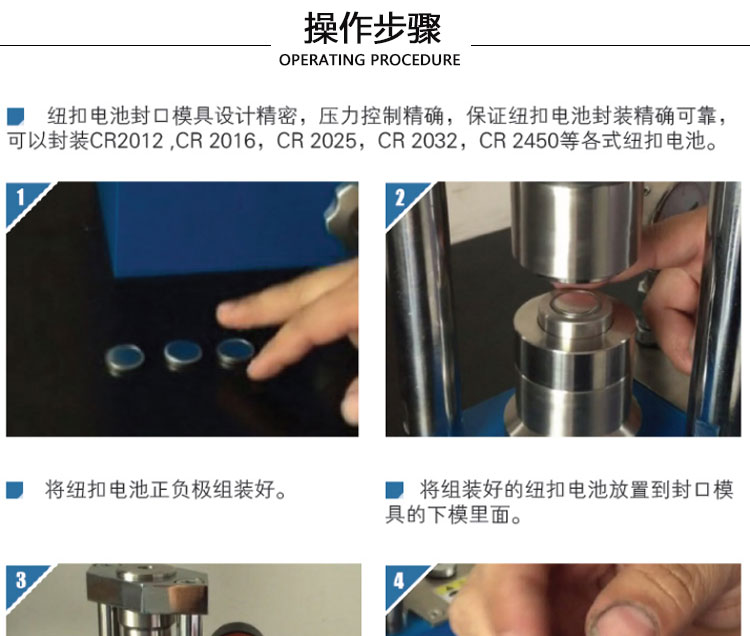 操作步骤

OPERATING PROCEDURE

纽扣电池封口模具设计精密，压力控制精确，保证纽扣电池封装精确可靠，可以封装CR2012 ,CR 2016，CR 2025，CR 2032，CR 2450等各式纽扣电池。

1

2

将纽扣电池正负极组装好。

将组装好的纽扣电池放置到封口模具的下模里面。

3

4