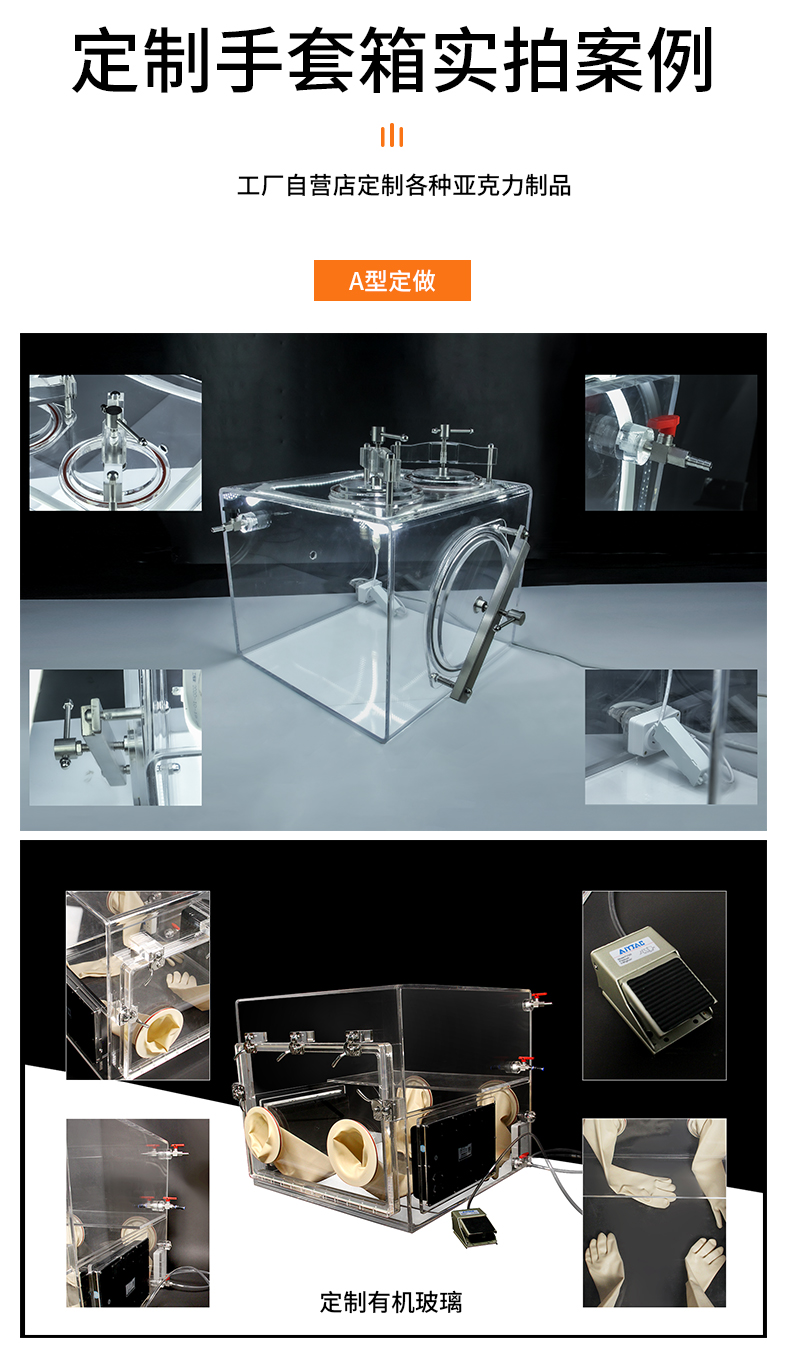 定制手套箱实拍案例

工厂自营店定制各种亚克力制品

A型定做

AIRTAC

定制有机玻璃