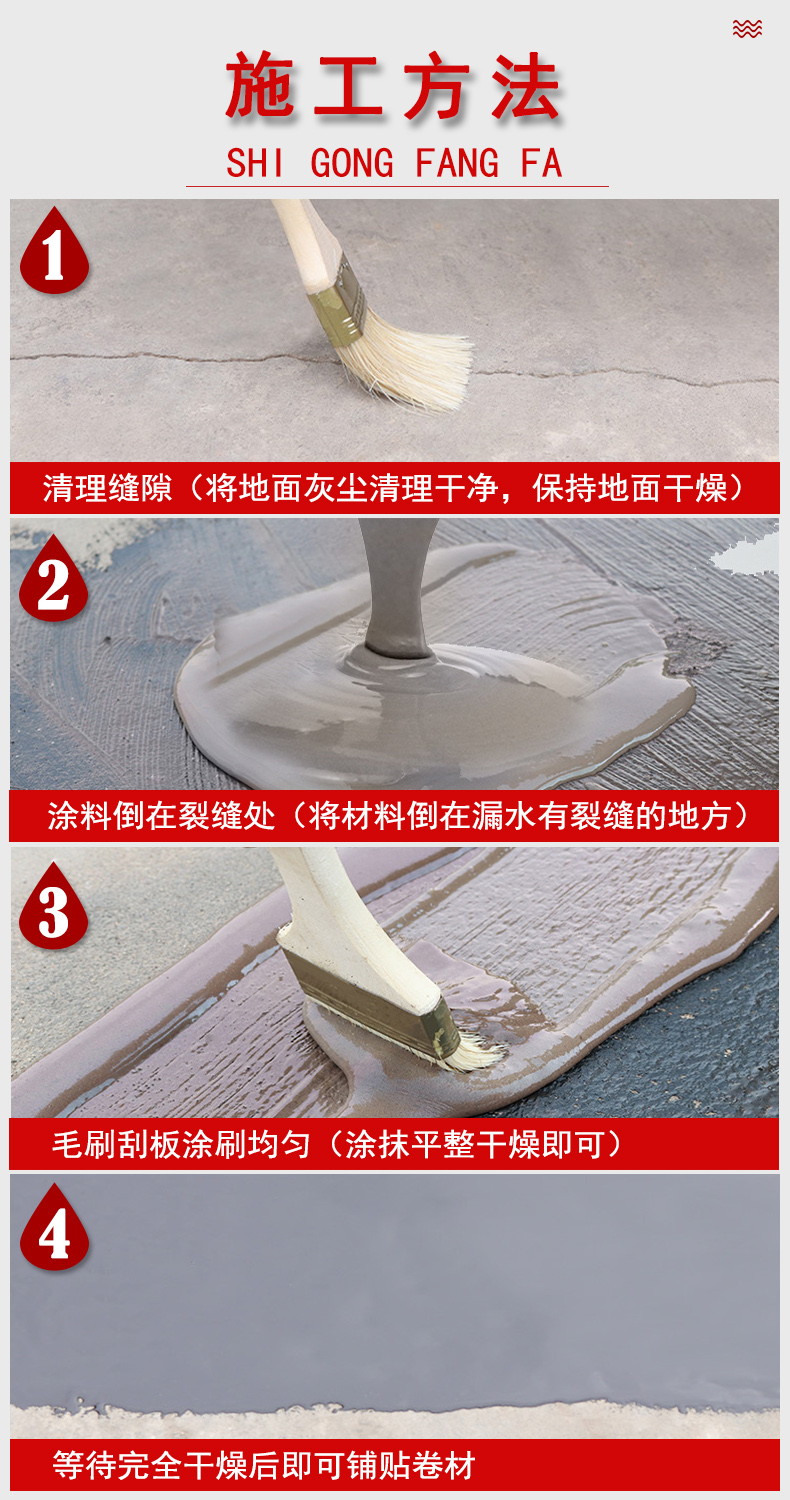 施工方法

SHI GONG FANG FA

1

清理缝隙（将地面灰尘清理干净，保持地面干燥）

2

涂料倒在裂缝处（将材料倒在漏水有裂缝的地方）

3

毛刷刮板涂刷均匀（涂抹平整干燥即可）

4

等待完全干燥后即可铺贴卷材