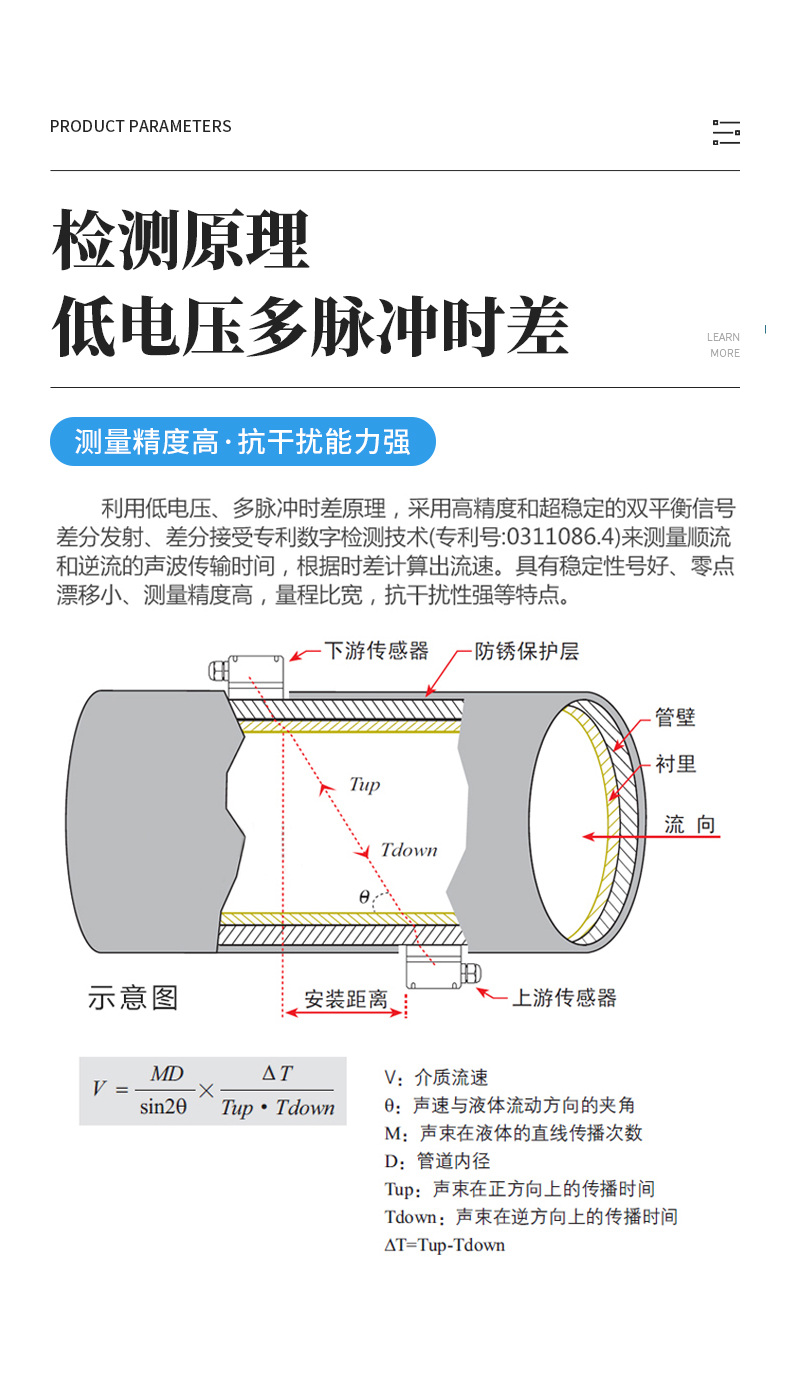 PRODUCT PARAMETERS

检测原理
低电压多脉冲时差

LEARN MORE

测量精度高·抗干扰能力强

利用低电压、多脉冲时差原理，采用高精度和超稳定的双平衡信号差分发射、差分接受专利数字检测技术(专利号:0311086.4)来测量顺流和逆流的声波传输时间，根据时差计算出流速。具有稳定性号好、零点漂移小、测量精度高，量程比宽，抗干扰性强等特点。

下游传感器
防锈保护层
管壁
衬里
流 向
Tup
Tdown
θ
示意图
安装距离
上游传感器

$V = \frac{MD}{\sin 2\theta} \times \frac{\Delta T}{Tup \cdot Tdown}$

V：介质流速
θ：声速与液体流动方向的夹角
M：声束在液体的直线传播次数
D：管道内径
Tup：声束在正方向上的传播时间
Tdown：声束在逆方向上的传播时间
ΔT=Tup-Tdown