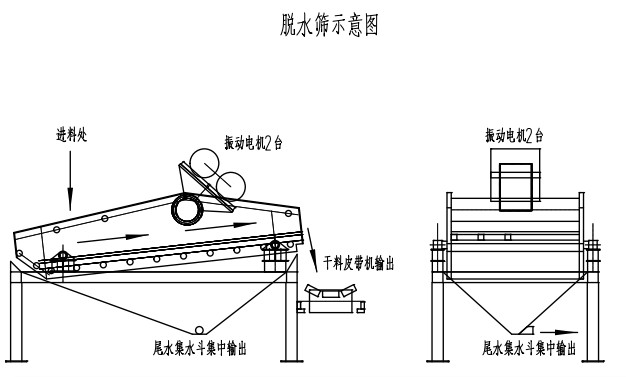 脱水筛示意图

进料处

振动电机2台

干料皮带机输出

尾水集水斗集中输出

振动电机2台

尾水集水斗集中输出