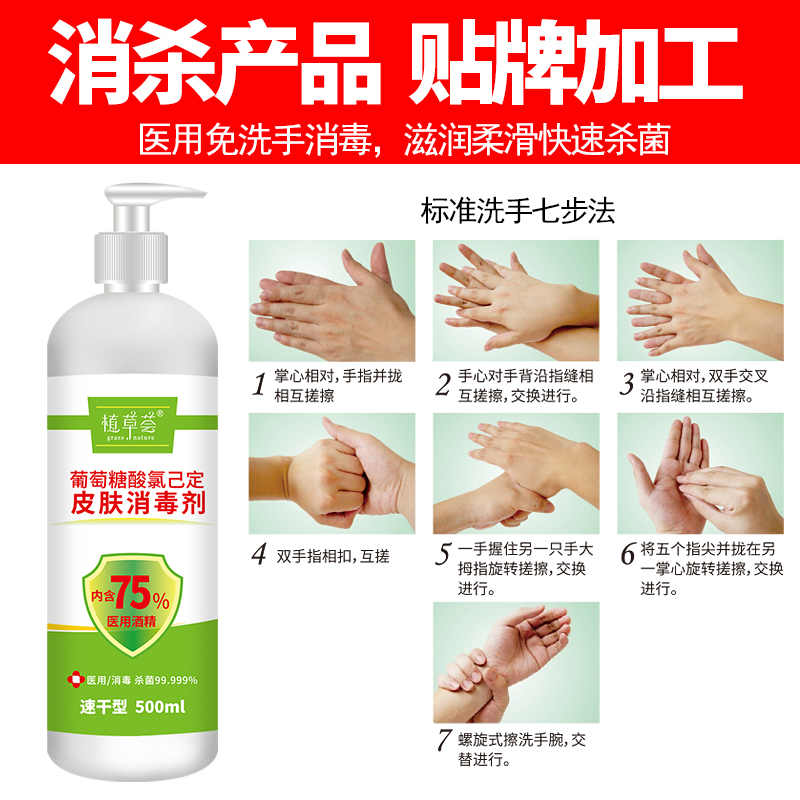 消杀产品 贴牌加工

医用免洗手消毒，滋润柔滑快速杀菌

植草荟®
grass nature

葡萄糖酸氯己定
皮肤消毒剂

内含75%
医用酒精

医用/消毒 杀菌99.999%

速干型 500ml

标准洗手七步法

1 掌心相对，手指并拢相互搓擦

2 手心对手背沿指缝相互搓擦，交换进行。

3 掌心相对，双手交叉沿指缝相互搓擦。

4 双手指相扣，互搓

5 一手握住另一只手大拇指旋转搓擦，交换进行。

6 将五个指尖并拢在另一掌心旋转搓擦，交换进行。

7 螺旋式擦洗手腕，交替进行。