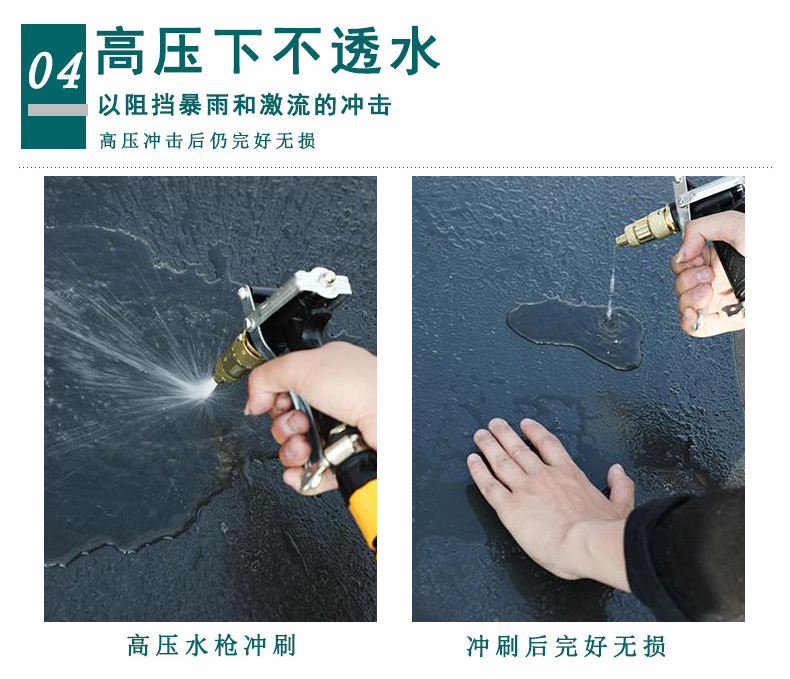 04

高压下不透水

以阻挡暴雨和激流的冲击

高压冲击后仍完好无损

高压水枪冲刷

冲刷后完好无损